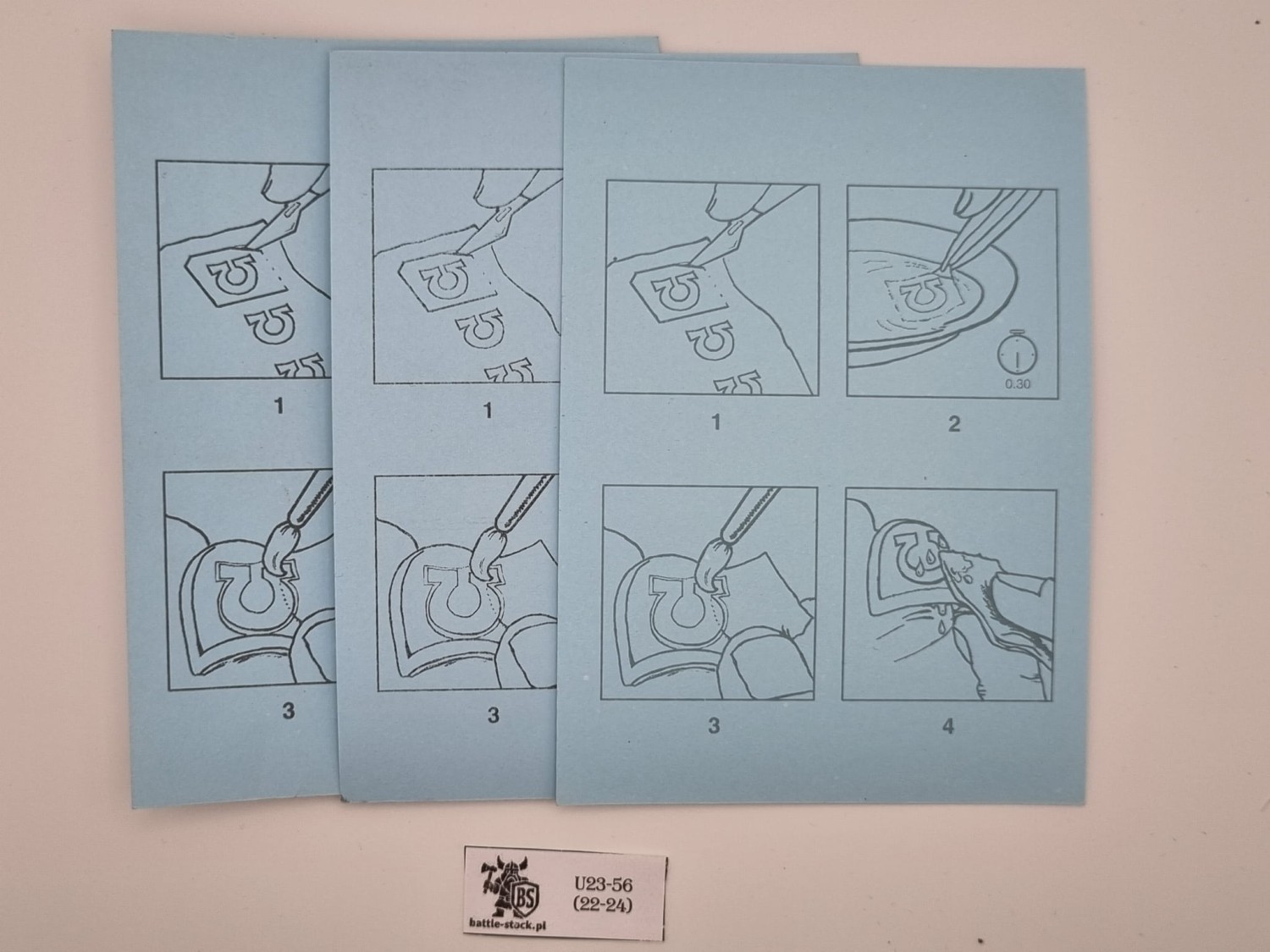 1

3

1

3

0.30

1

2

3

4

BS
battle-stock.pl

U23-56
(22-24)